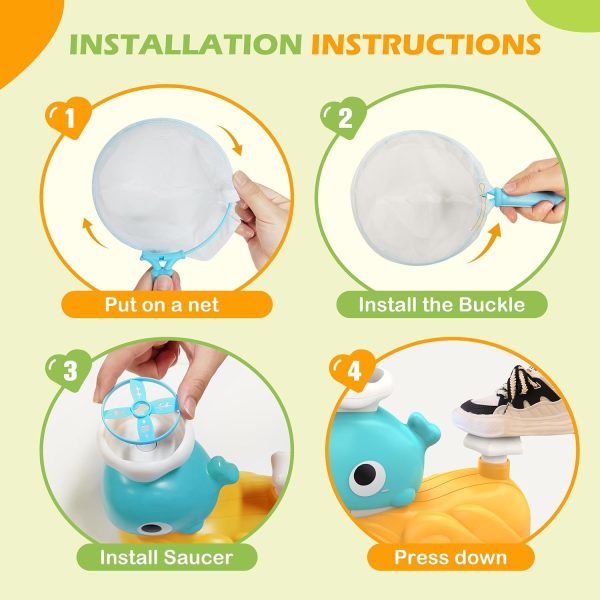 INSTALLATION INSTRUCTIONS

1

Put on a net

2

Install the Buckle

3

Install Saucer

4

Press down